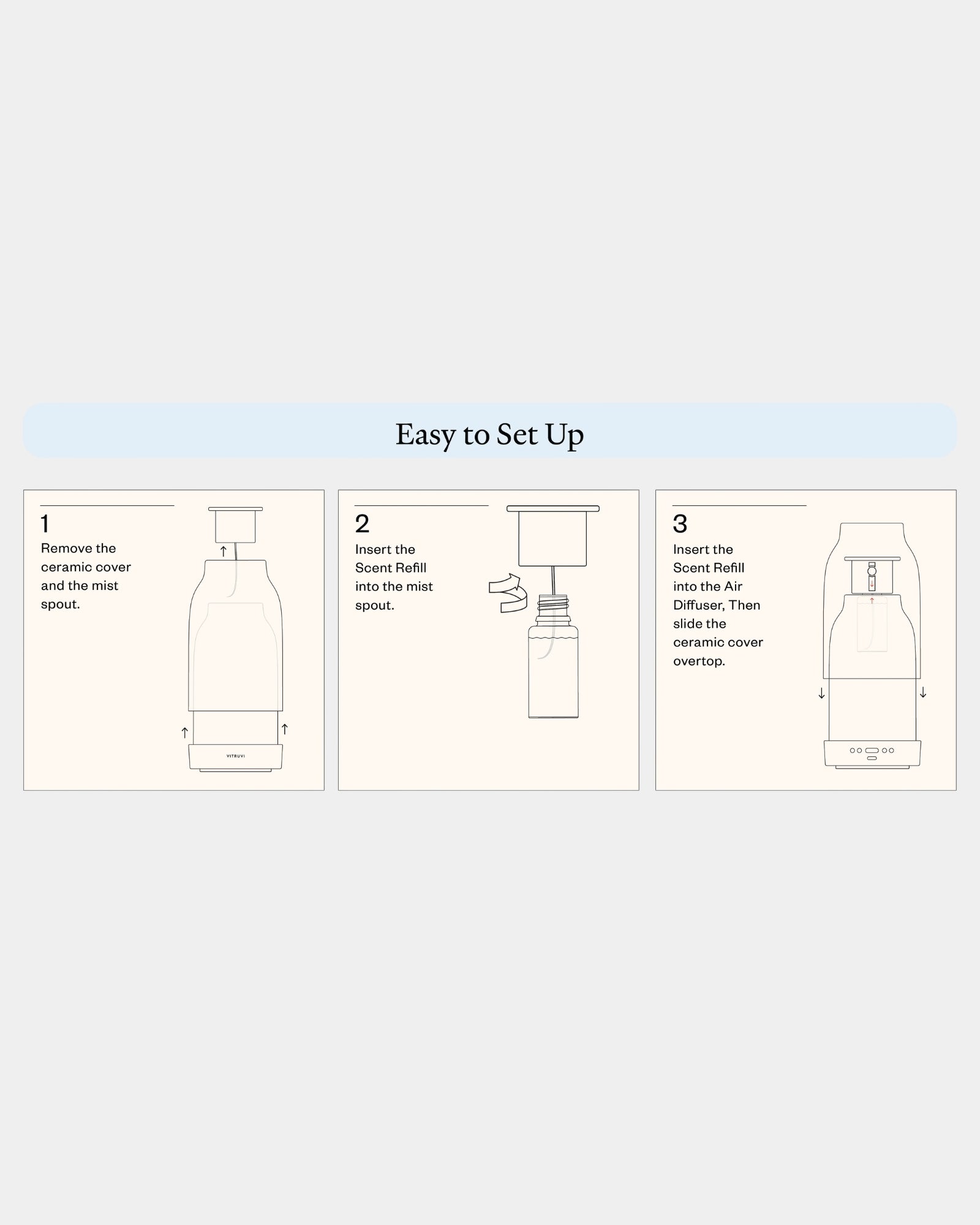 Easy to Set Up

1
Remove the ceramic cover and the mist spout.

VITRUVI

2
Insert the Scent Refill into the mist spout.

3
Insert the Scent Refill into the Air Diffuser, Then slide the ceramic cover overtop.